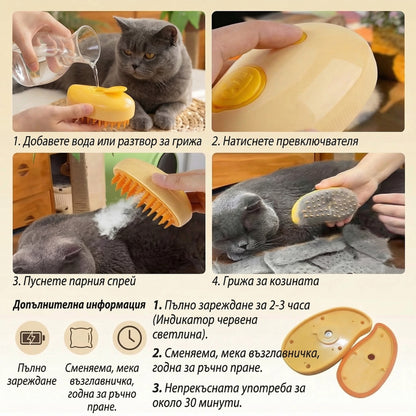 1. Добавете вода или разтвор за грижа

2. Натиснете превключвателя

3. Пуснете парния спрей

4. Грижа за козината

Допълнителна информация

Пълно зареждане

Сменяема, мека възглавничка, годна за ръчно пране.

1. Пълно зареждане за 2-3 часа (Индикатор червена светлина).

2. Сменяема, мека възглавничка, годна за ръчно пране.

3. Непрекъсната употреба за около 30 минути.