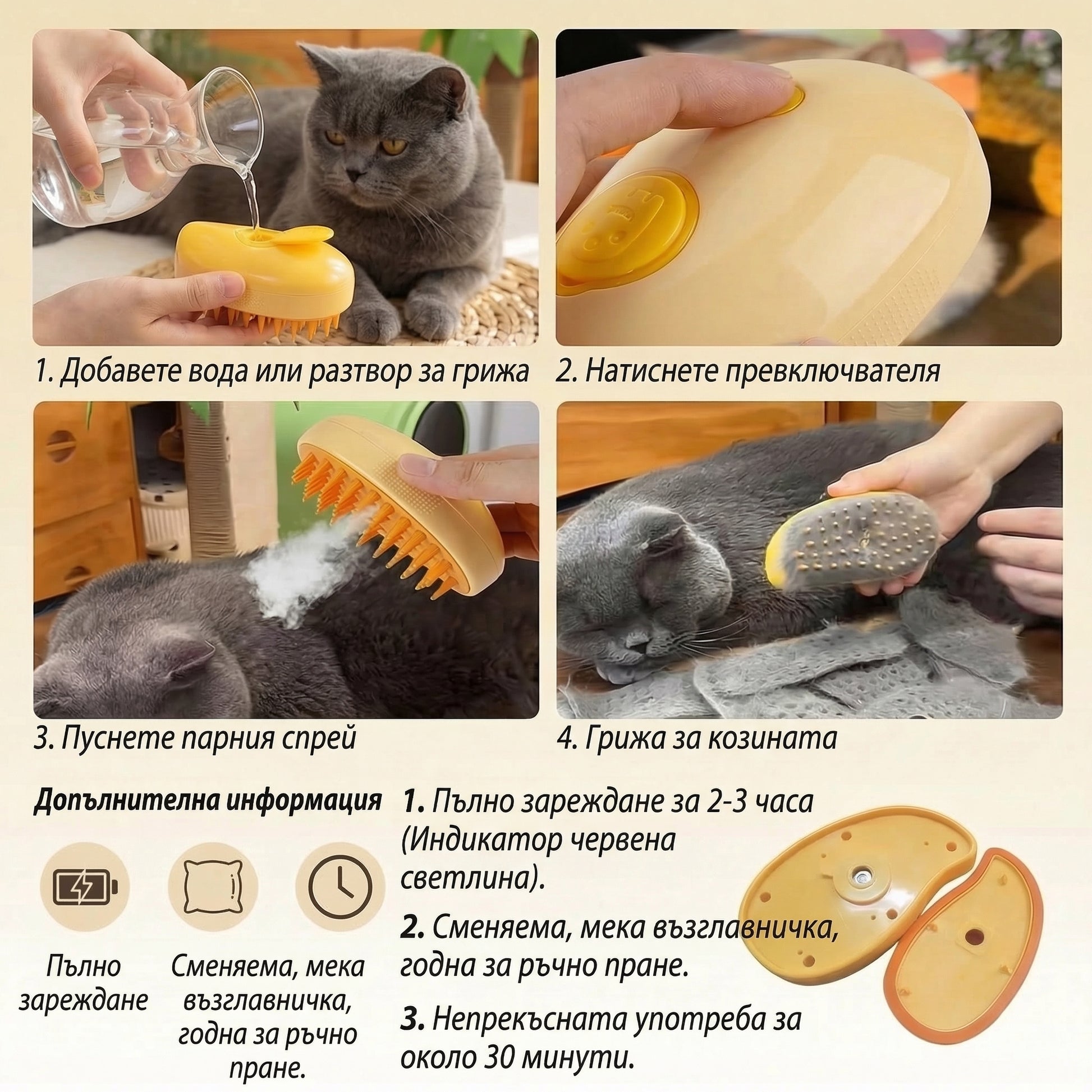 1. Добавете вода или разтвор за грижа

2. Натиснете превключвателя

3. Пуснете парния спрей

4. Грижа за козината

Допълнителна информация

Пълно зареждане

Сменяема, мека възглавничка, годна за ръчно пране.

1. Пълно зареждане за 2-3 часа (Индикатор червена светлина).

2. Сменяема, мека възглавничка, годна за ръчно пране.

3. Непрекъсната употреба за около 30 минути.