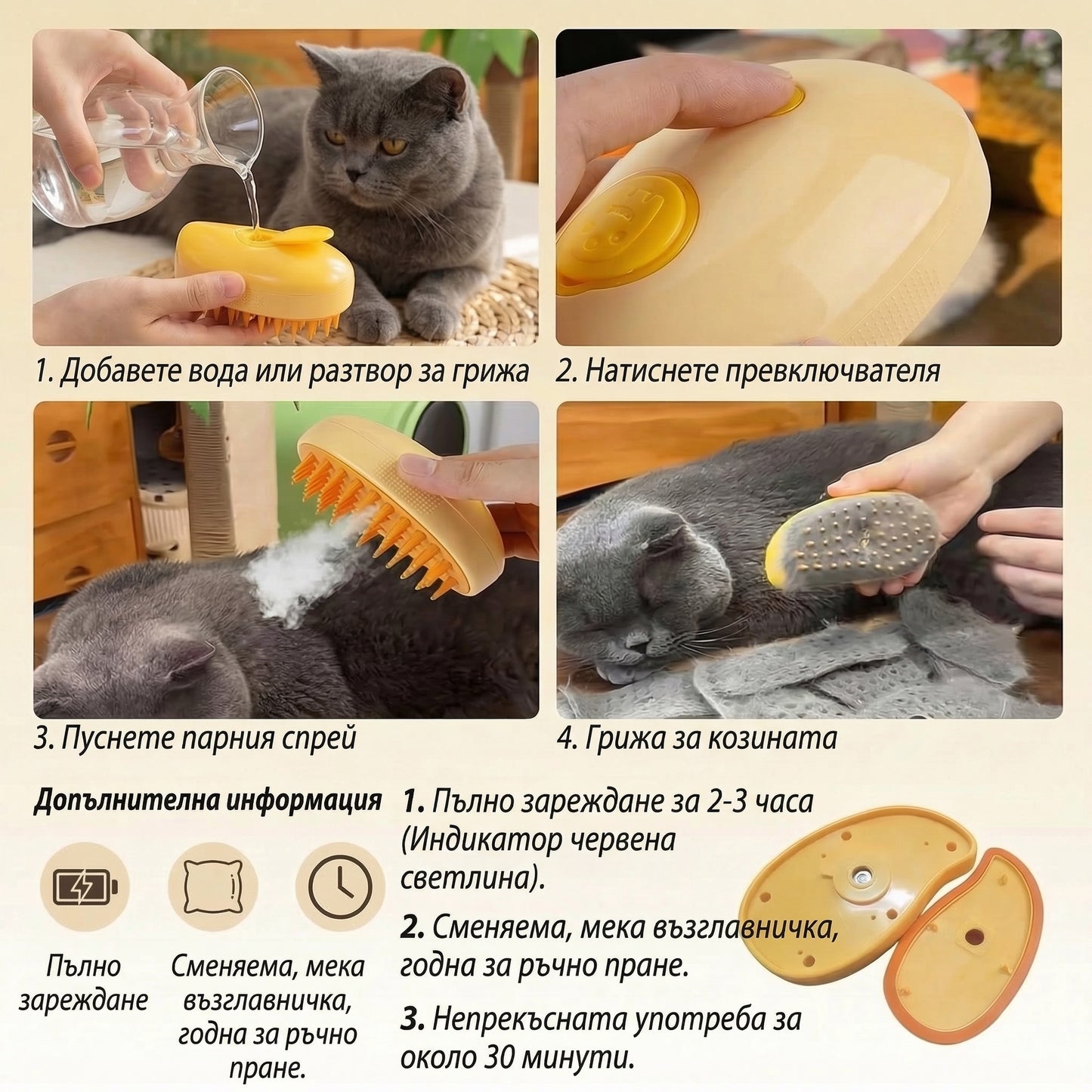 1. Добавете вода или разтвор за грижа

2. Натиснете превключвателя

3. Пуснете парния спрей

4. Грижа за козината

Допълнителна информация

Пълно зареждане

Сменяема, мека възглавничка, годна за ръчно пране.

1. Пълно зареждане за 2-3 часа (Индикатор червена светлина).

2. Сменяема, мека възглавничка, годна за ръчно пране.

3. Непрекъсната употреба за около 30 минути.