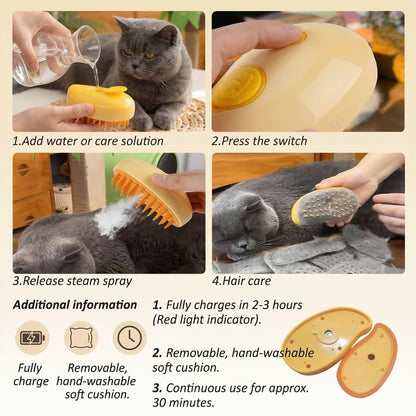 1.Add water or care solution

2.Press the switch

3.Release steam spray

4.Hair care

Additional information

Fully charge

Removable, hand-washable soft cushion.

1. Fully charges in 2-3 hours (Red light indicator).

2. Removable, hand-washable soft cushion.

3. Continuous use for approx. 30 minutes.