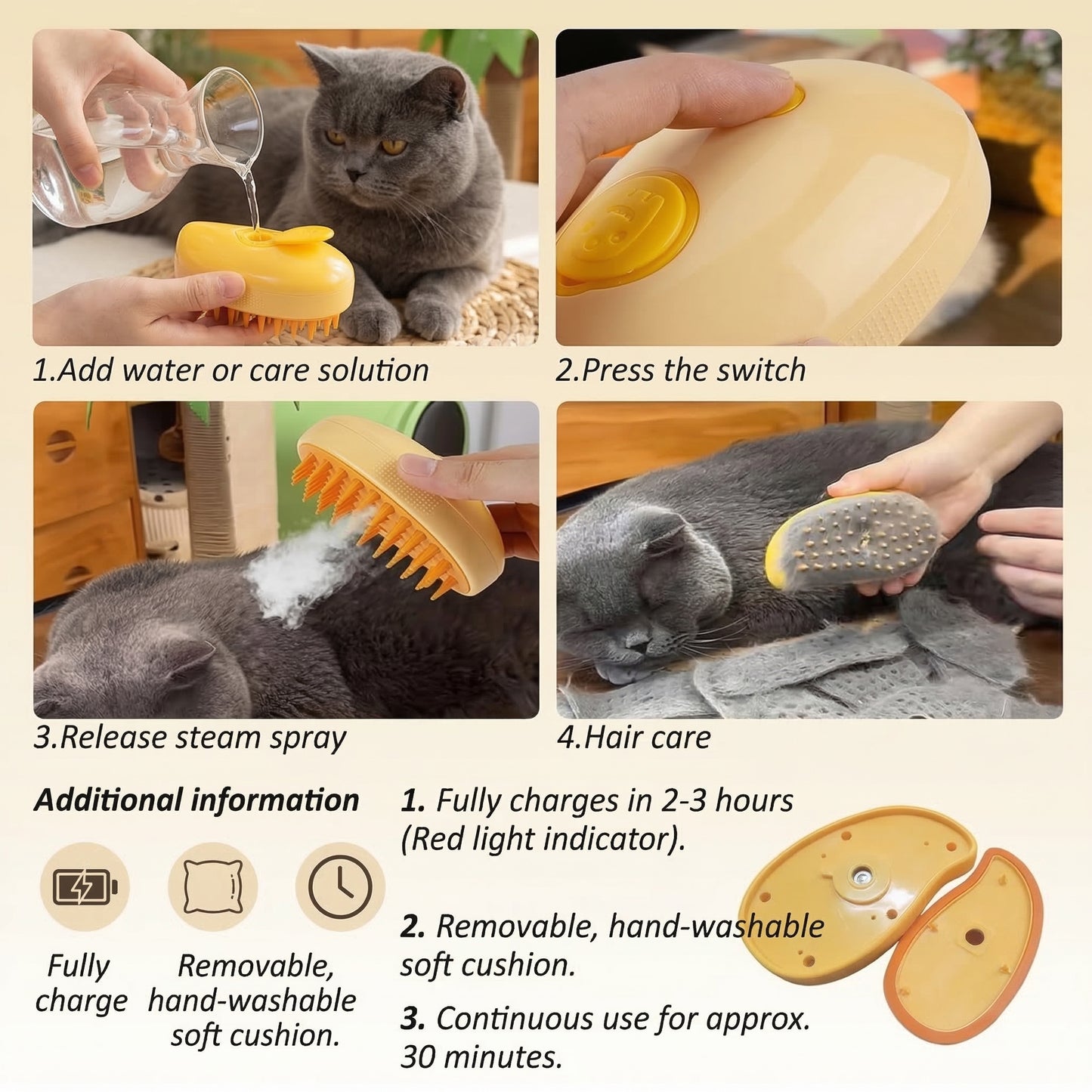 1.Add water or care solution

2.Press the switch

3.Release steam spray

4.Hair care

Additional information

Fully charge

Removable, hand-washable soft cushion.

1. Fully charges in 2-3 hours (Red light indicator).

2. Removable, hand-washable soft cushion.

3. Continuous use for approx. 30 minutes.